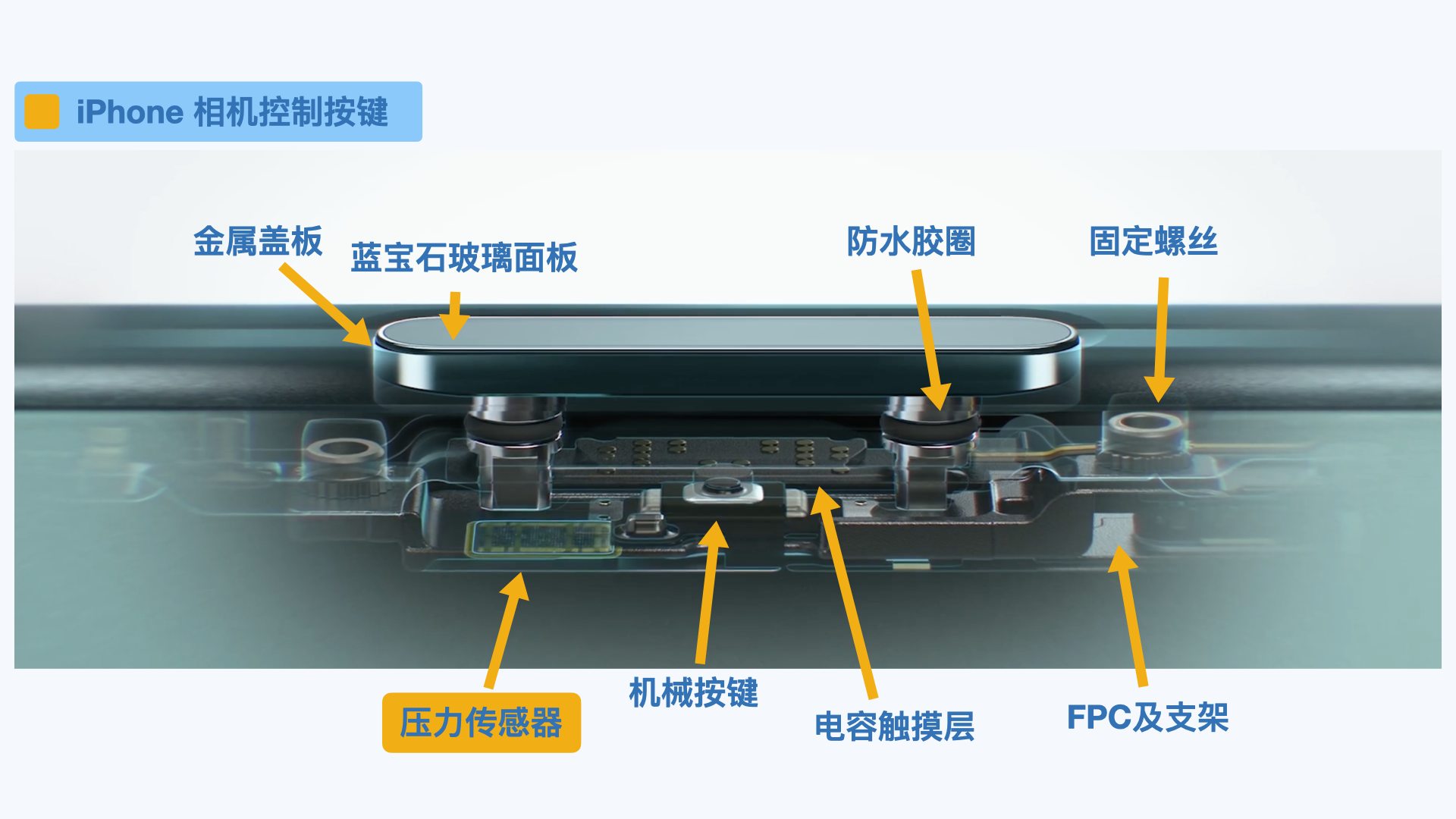 iPhone 相机控制按键

金属盖板

蓝宝石玻璃面板

防水胶圈

固定螺丝

压力传感器

机械按键

电容触摸层

FPC及支架